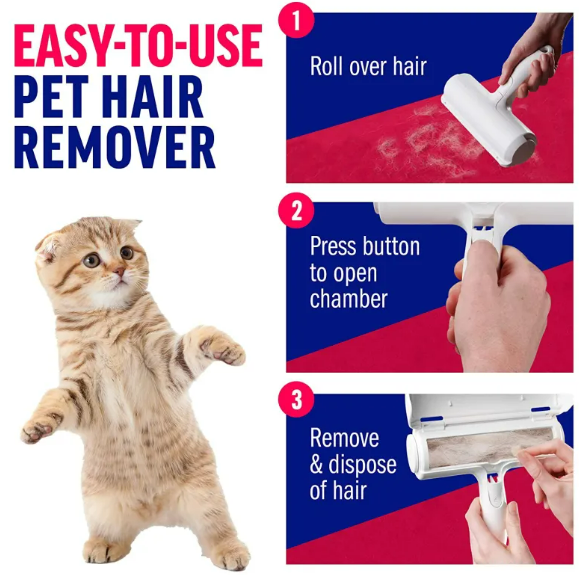 EASY-TO-USE PET HAIR REMOVER

1
Roll over hair

2
Press button to open chamber

3
Remove & dispose of hair