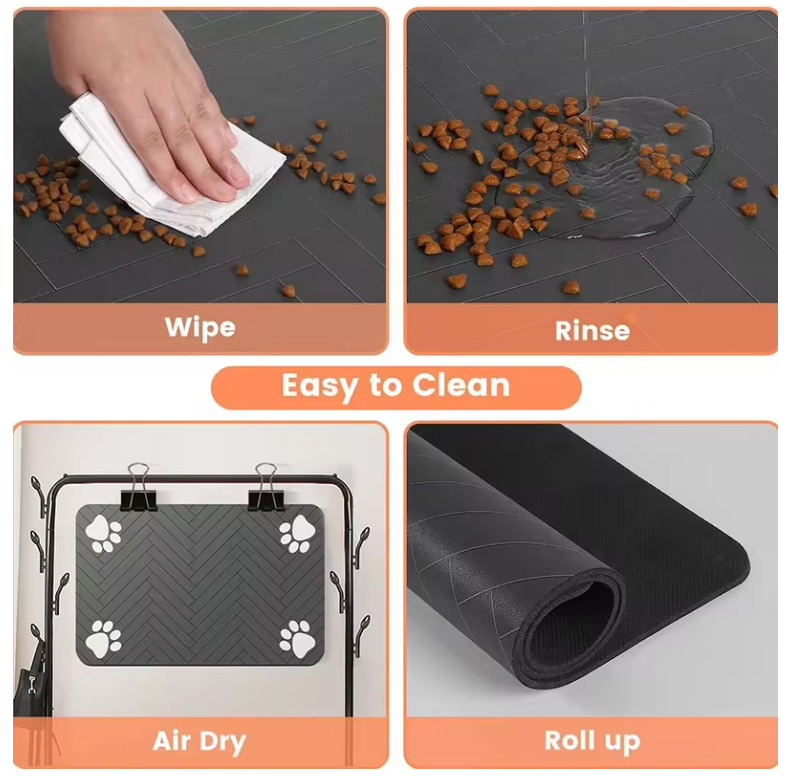 Wipe

Rinse

Easy to Clean

Air Dry

Roll up